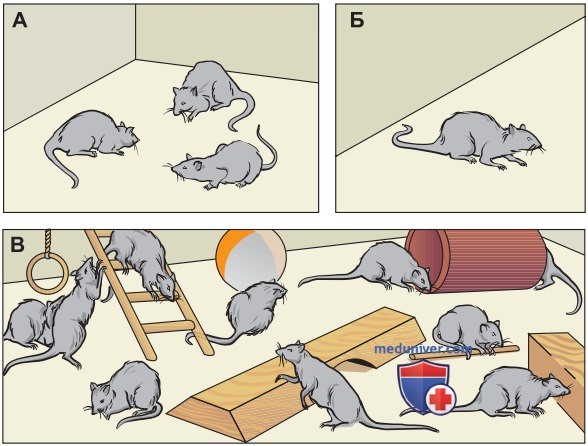 А

Б

В

meduniver.com